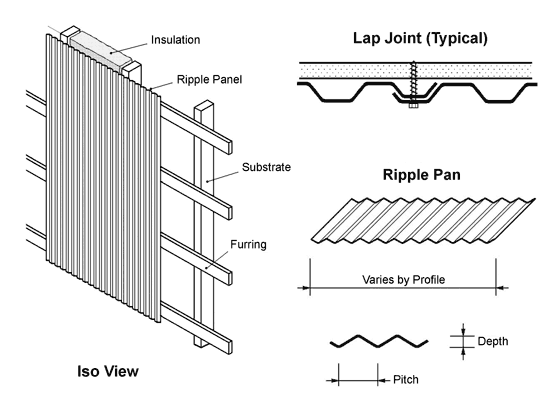 Insulation

Ripple Panel

Substrate

Furring

Iso View

Lap Joint (Typical)

Ripple Pan

Varies by Profile

Depth

Pitch