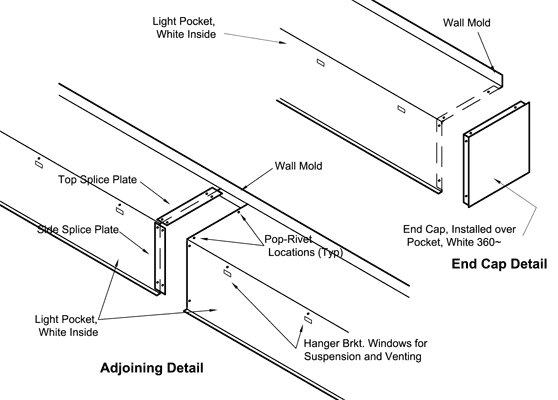 Light Pocket, White Inside

Wall Mold

Wall Mold

Top Splice Plate

Side Splice Plate

Pop-Rivet Locations (Typ)

End Cap, Installed over Pocket, White 360~

End Cap Detail

Light Pocket, White Inside

Hanger Brkt. Windows for Suspension and Venting

Adjoining Detail