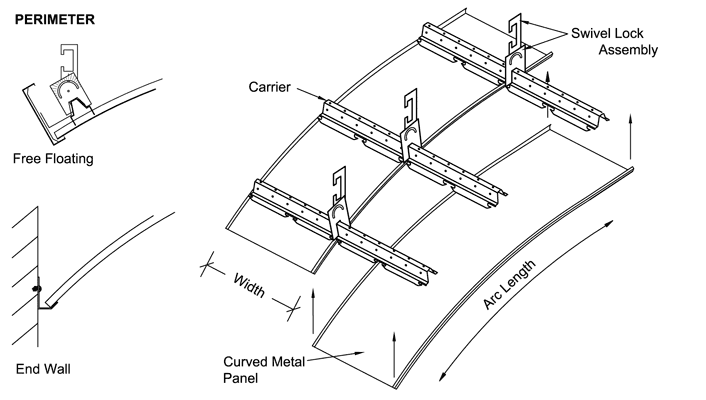 PERIMETER

Free Floating

End Wall

Carrier

Swivel Lock Assembly

Width

Arc Length

Curved Metal Panel