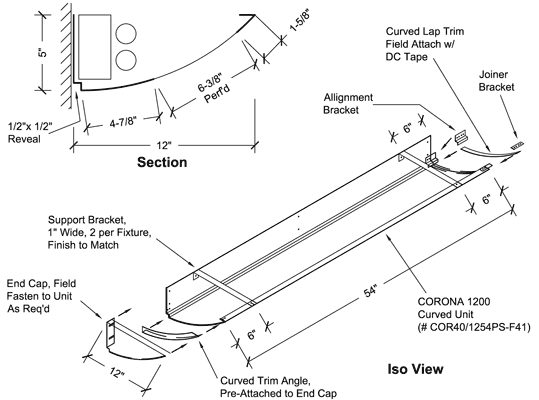 5"

1-5/8"

6-3/8" Perf'd

4-7/8"

1/2"x 1/2" Reveal

12"

Section

Curved Lap Trim Field Attach w/ DC Tape

Joiner Bracket

Allignment Bracket

6"

6"

Support Bracket, 1" Wide, 2 per Fixture, Finish to Match

End Cap, Field Fasten to Unit As Req'd

54"

CORONA 1200 Curved Unit (# COR40/1254PS-F41)

6"

12"

Iso View

Curved Trim Angle, Pre-Attached to End Cap